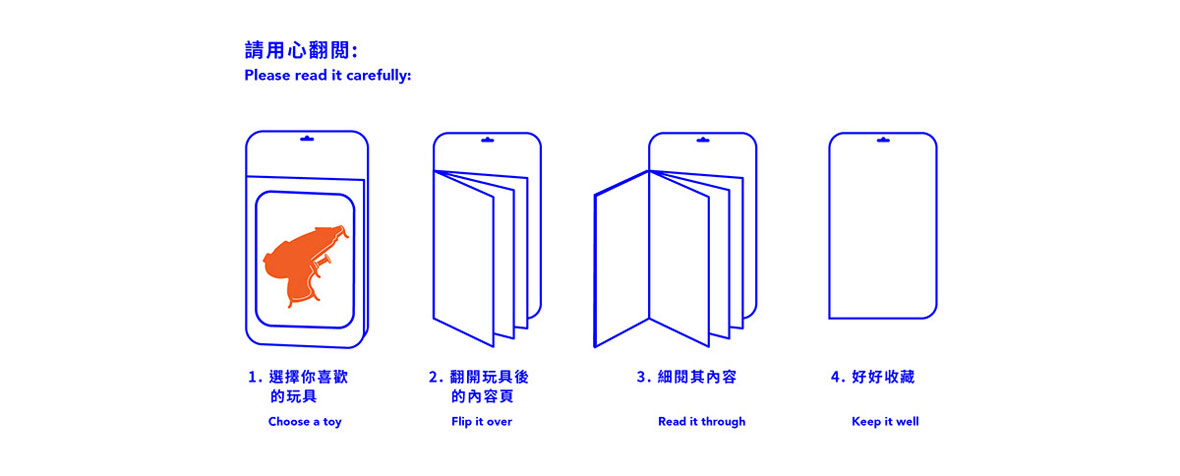 請用心翻閱:
Please read it carefully:

1. 選擇你喜歡的玩具
Choose a toy

2. 翻開玩具後的內容頁
Flip it over

3. 細閱其內容
Read it through

4. 好好收藏
Keep it well